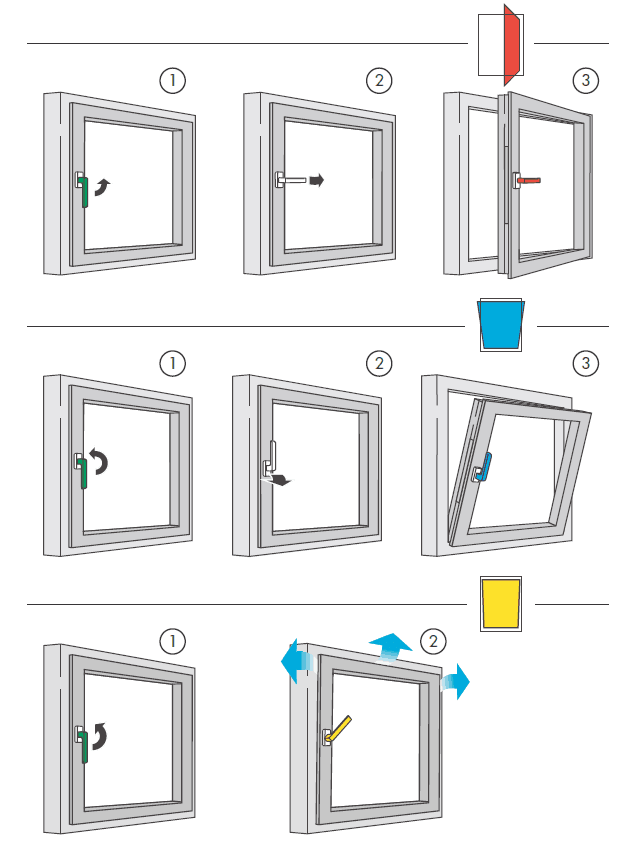 1
2
3
1
2
3
1
2